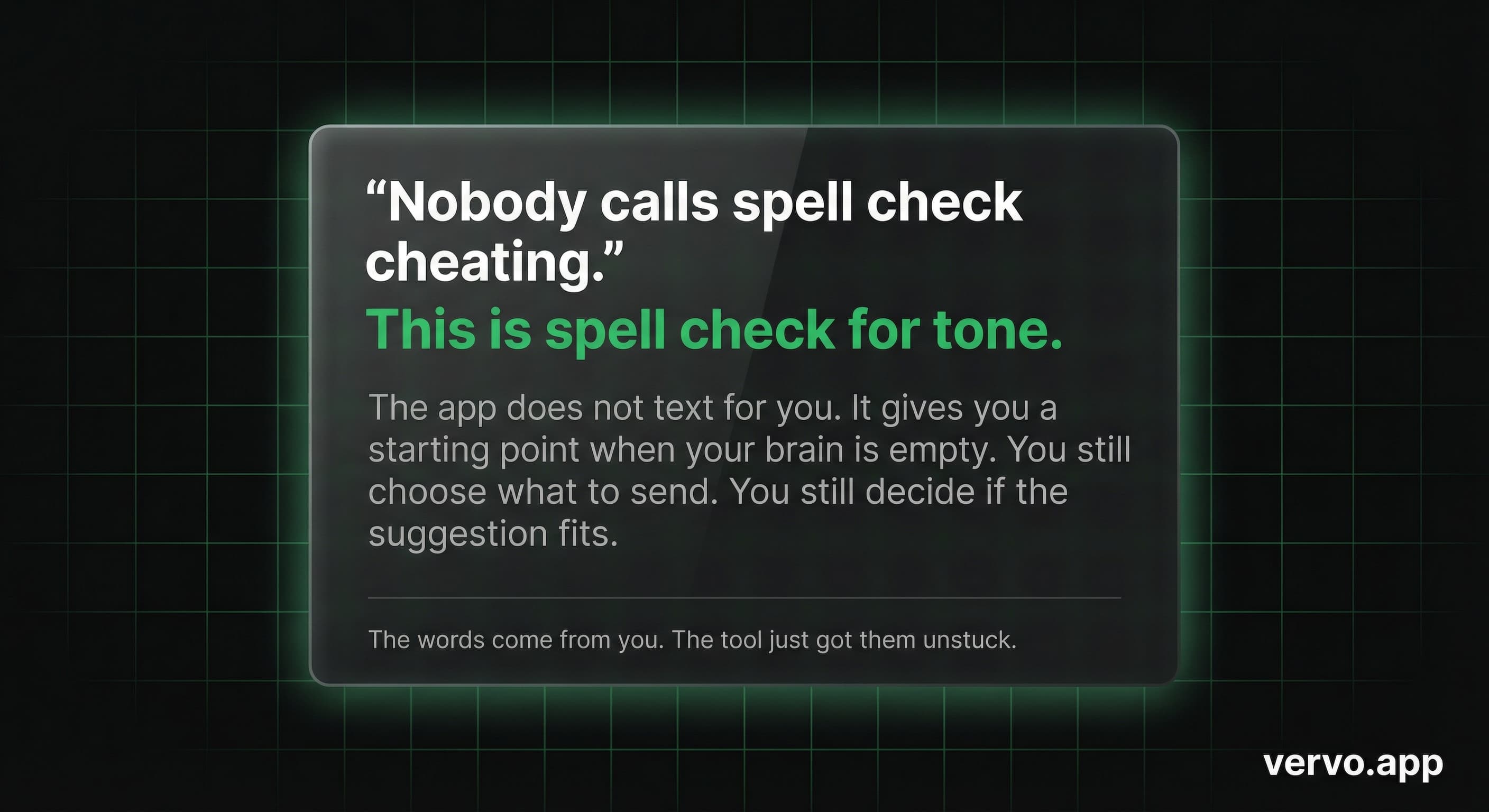 “Nobody calls spell check cheating.”

This is spell check for tone.

The app does not text for you. It gives you a starting point when your brain is empty. You still choose what to send. You still decide if the suggestion fits.

The words come from you. The tool just got them unstuck.

vervo.app